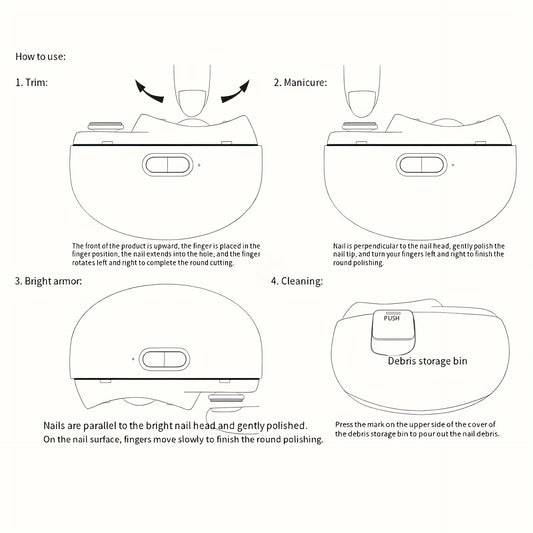 How to use:

1. Trim:

The front of the product is upward, the finger is placed in the finger position, the nail extends into the hole, and the finger rotates left and right to complete the round cutting.

2. Manicure:

Nail is perpendicular to the nail head, gently polish the nail tip, and turn your fingers left and right to finish the round polishing.

3. Bright armor:

Nails are parallel to the bright nail head and gently polished. On the nail surface, fingers move slowly to finish the round polishing.

4. Cleaning:

PUSH

Debris storage bin

Press the mark on the upper side of the cover of the debris storage bin to pour out the nail debris.